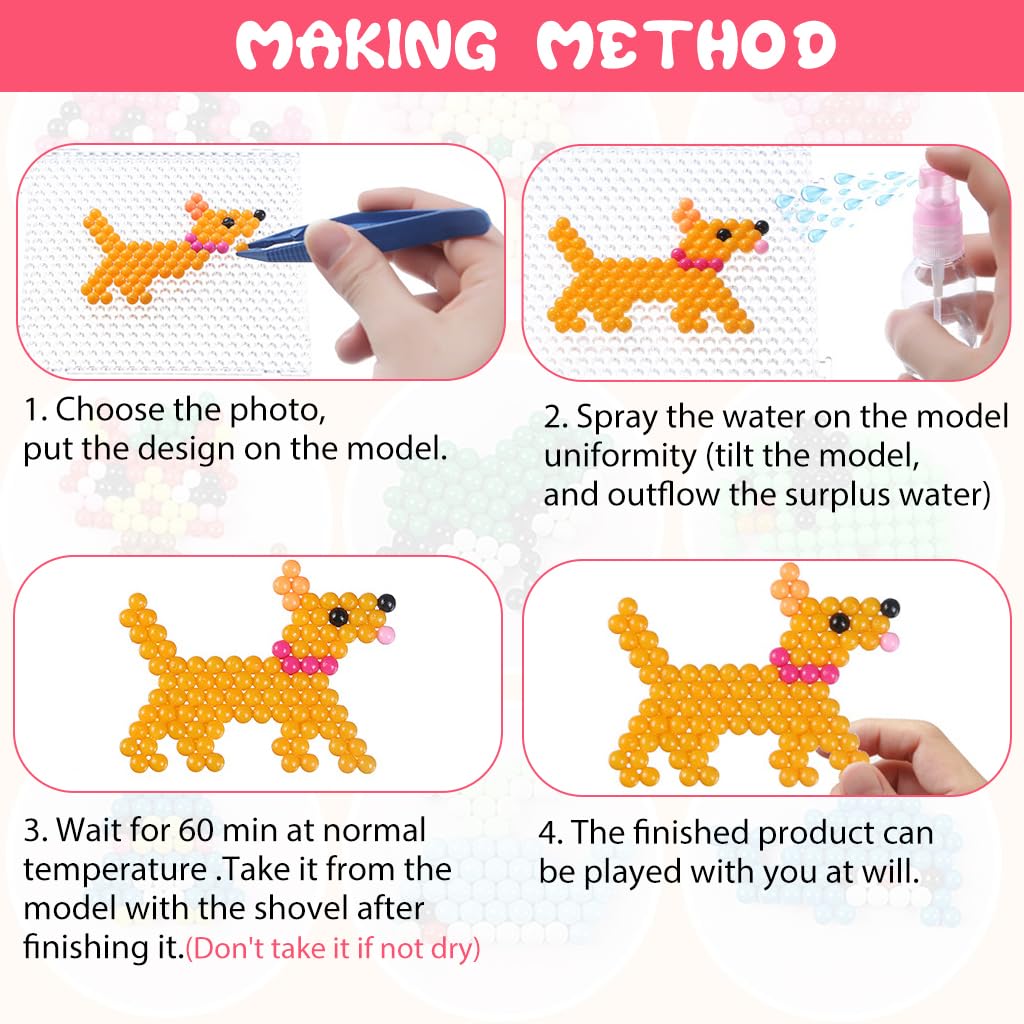 MAKING METHOD

1. Choose the photo, put the design on the model.

2. Spray the water on the model uniformity (tilt the model, and outflow the surplus water)

3. Wait for 60 min at normal temperature .Take it from the model with the shovel after finishing it.(Don't take it if not dry)

4. The finished product can be played with you at will.